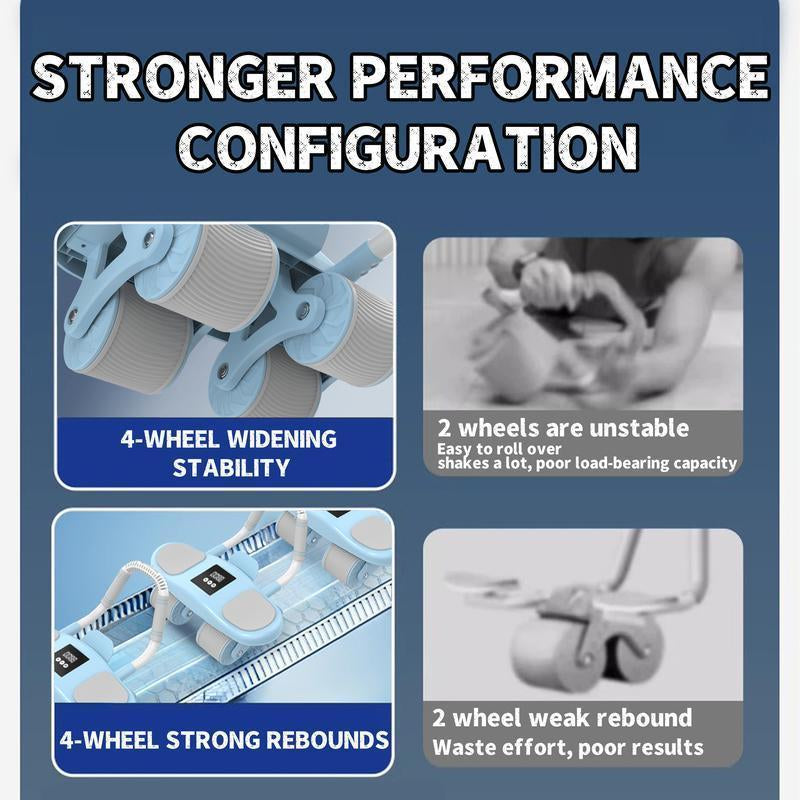 STRONGER PERFORMANCE CONFIGURATION

4-WHEEL WIDENING STABILITY

2 wheels are unstable
Easy to roll over
shakes a lot, poor load-bearing capacity

4-WHEEL STRONG REBOUNDS

2 wheel weak rebound
Waste effort, poor results