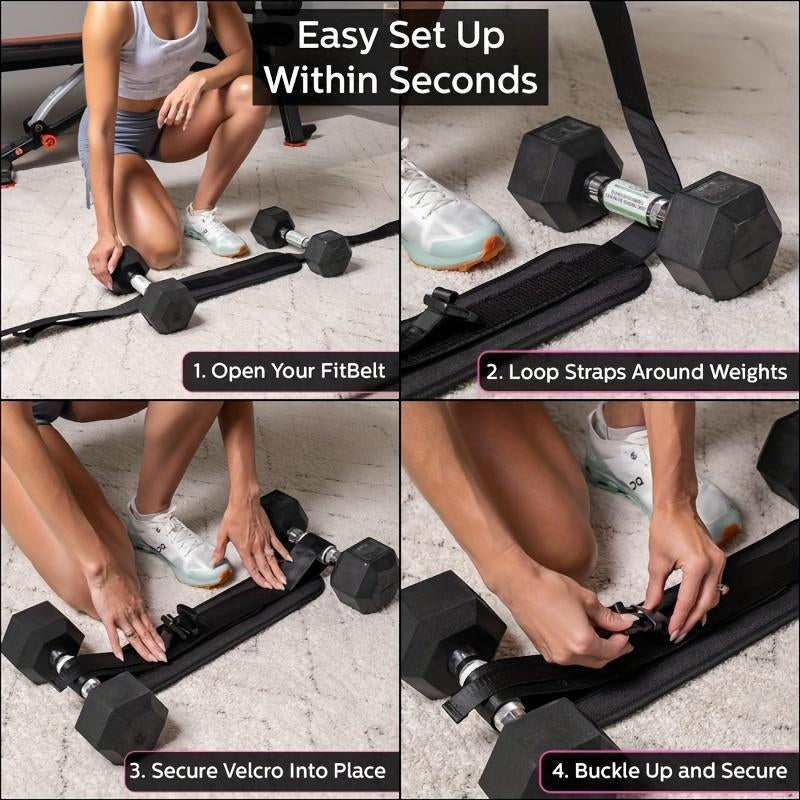 Easy Set Up Within Seconds

1. Open Your FitBelt

2. Loop Straps Around Weights

3. Secure Velcro Into Place

4. Buckle Up and Secure